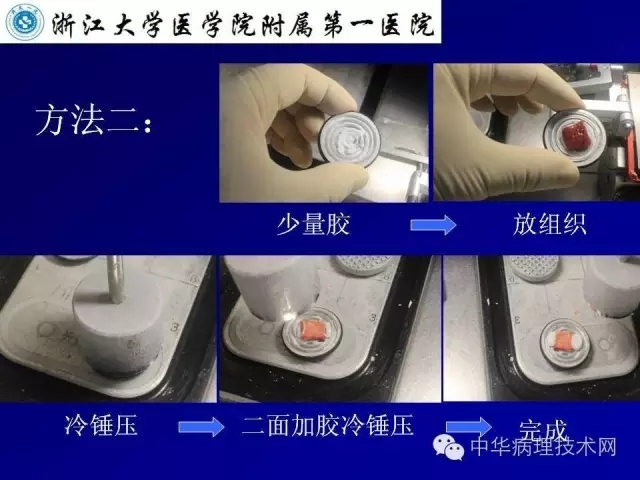 浙江大学医学院附属第一医院

方法二：

少量胶

放组织

冷锤压

二面加胶冷锤压

完成

中华病理技术网